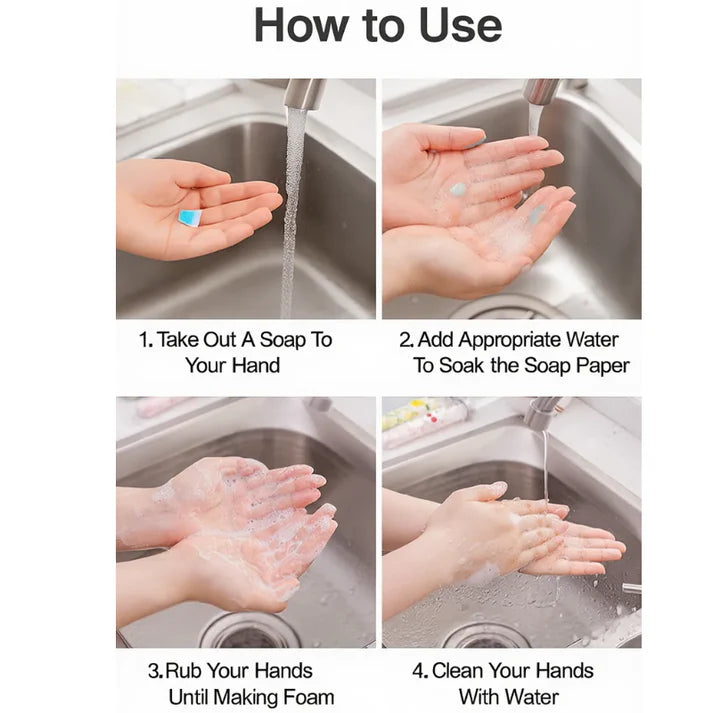 How to Use

1. Take Out A Soap To Your Hand

2. Add Appropriate Water To Soak the Soap Paper

3. Rub Your Hands Until Making Foam

4. Clean Your Hands With Water